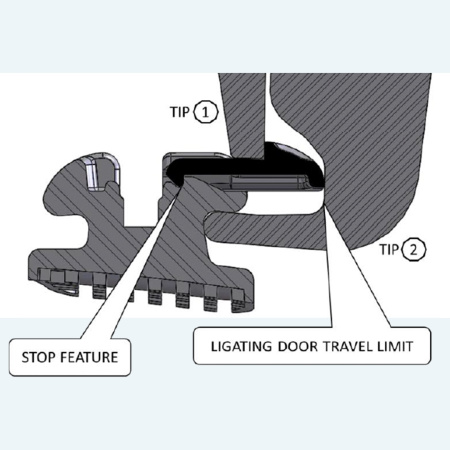 TIP 1

TIP 2

STOP FEATURE

LIGATING DOOR TRAVEL LIMIT